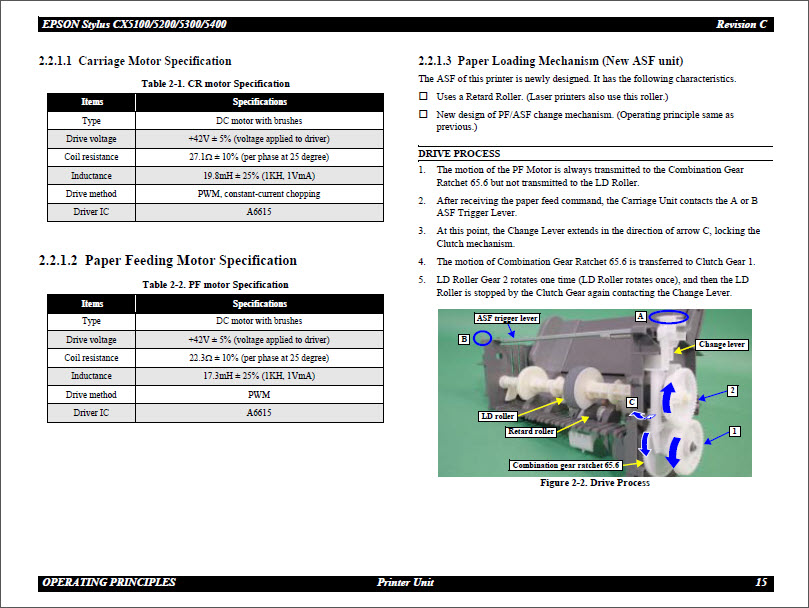 EPSON Stylus CX5100/5200/5300/5400 Revision C

2.2.1.1 Carriage Motor Specification

Table 2-1. CR motor Specification

| Items | Specifications |
|---|---|
| Type | DC motor with brushes |
| Drive voltage | +42V ± 5% (voltage applied to driver) |
| Coil resistance | 27.1Ω ± 10% (per phase at 25 degree) |
| Inductance | 19.8mH ± 25% (1KH, 1VmA) |
| Drive method | PWM, constant-current chopping |
| Driver IC | A6615 |

2.2.1.2 Paper Feeding Motor Specification

Table 2-2. PF motor Specification

| Items | Specifications |
|---|---|
| Type | DC motor with brushes |
| Drive voltage | +42V ± 5% (voltage applied to driver) |
| Coil resistance | 22.3Ω ± 10% (per phase at 25 degree) |
| Inductance | 17.3mH ± 25% (1KH, 1VmA) |
| Drive method | PWM |
| Driver IC | A6615 |

2.2.1.3 Paper Loading Mechanism (New ASF unit)

The ASF of this printer is newly designed. It has the following characteristics.

☐ Uses a Retard Roller. (Laser printers also use this roller.)

☐ New design of PF/ASF change mechanism. (Operating principle same as previous.)

DRIVE PROCESS

1. The motion of the PF Motor is always transmitted to the Combination Gear Ratchet 65.6 but not transmitted to the LD Roller.

2. After receiving the paper feed command, the Carriage Unit contacts the A or B ASF Trigger Lever.

3. At this point, the Change Lever extends in the direction of arrow C, locking the Clutch mechanism.

4. The motion of Combination Gear Ratchet 65.6 is transferred to Clutch Gear 1.

5. LD Roller Gear 2 rotates one time (LD Roller rotates once), and then the LD Roller is stopped by the Clutch Gear again contacting the Change Lever.

ASF trigger lever
A
B
Change lever
2
C
LD roller
Retard roller
1
Combination gear ratchet 65.6

Figure 2-2. Drive Process

OPERATING PRINCIPLES Printer Unit 15